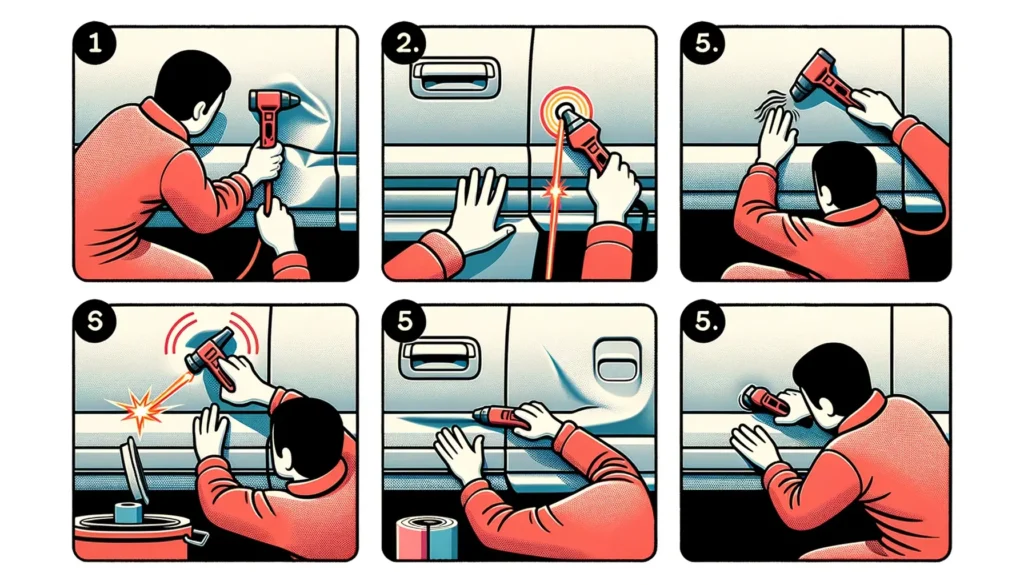 1

2.

5.

S

5

5.